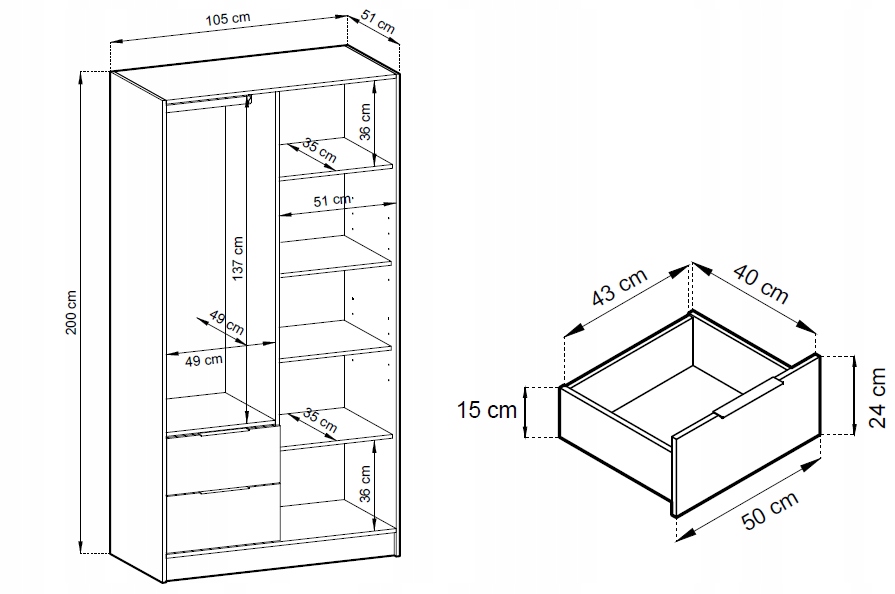 105 cm
51 cm
200 cm
36 cm
35 cm
51 cm
137 cm
49 cm
49 cm
35 cm
36 cm
43 cm
40 cm
15 cm
24 cm
50 cm