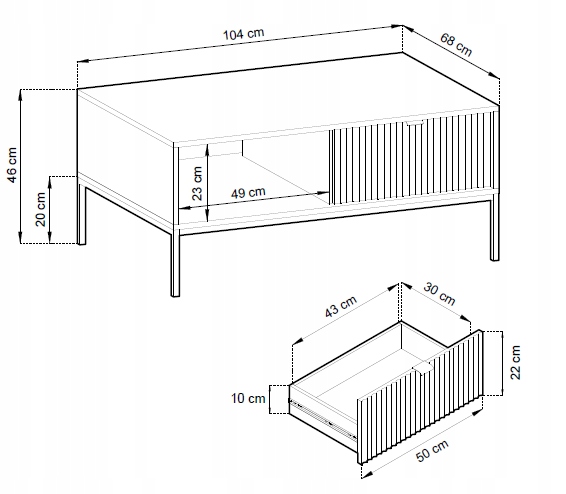 104 cm
68 cm
46 cm
20 cm
23 cm
49 cm
43 cm
30 cm
22 cm
10 cm
50 cm