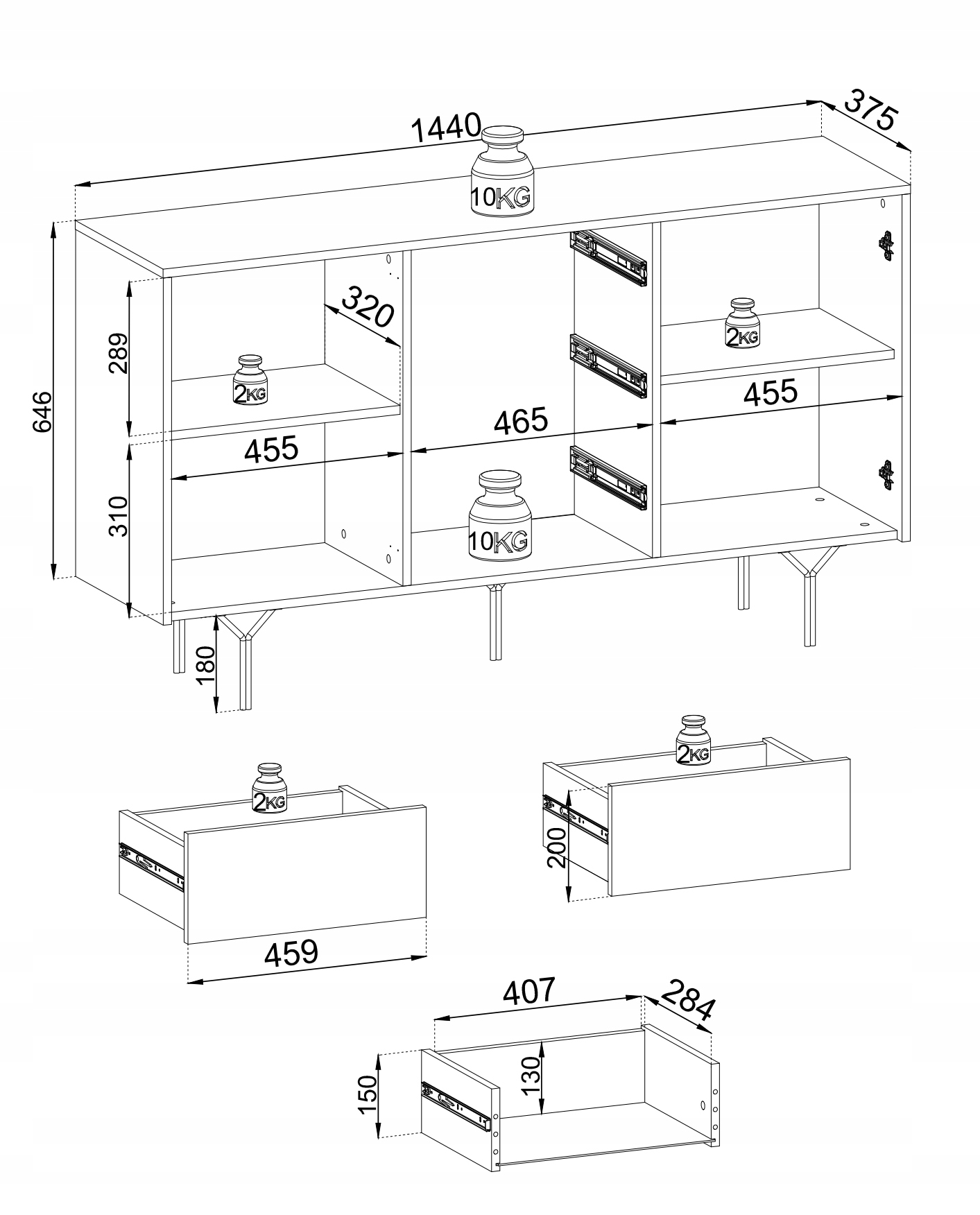 1440
375
10KG
646
289
320
2KG
2KG
455
465
455
310
10KG
180
2KG
2KG
200
459
407
284
150
130